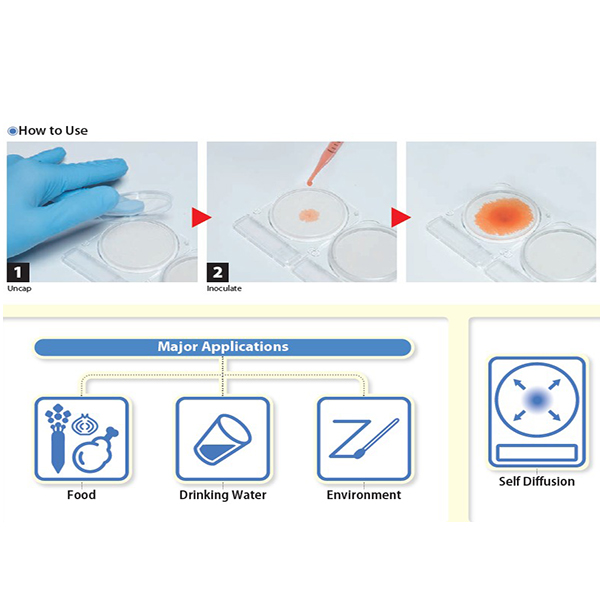 How to Use

1
Uncap

2
Inoculate

Major Applications

Food

Drinking Water

Environment

Self Diffusion